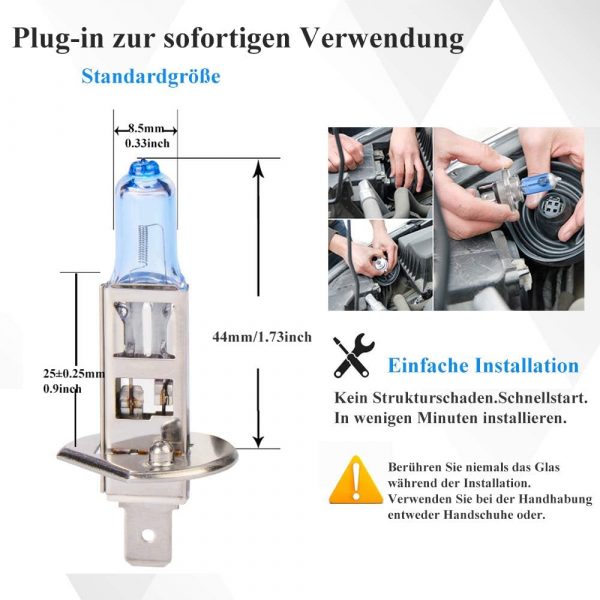 Plug-in zur sofortigen Verwendung

Standardgröße

8.5mm
0.33inch

44mm/1.73inch

25±0.25mm
0.9inch

Einfache Installation

Kein Strukturschaden.Schnellstart.
In wenigen Minuten installieren.

Berühren Sie niemals das Glas während der Installation.
Verwenden Sie bei der Handhabung entweder Handschuhe oder.