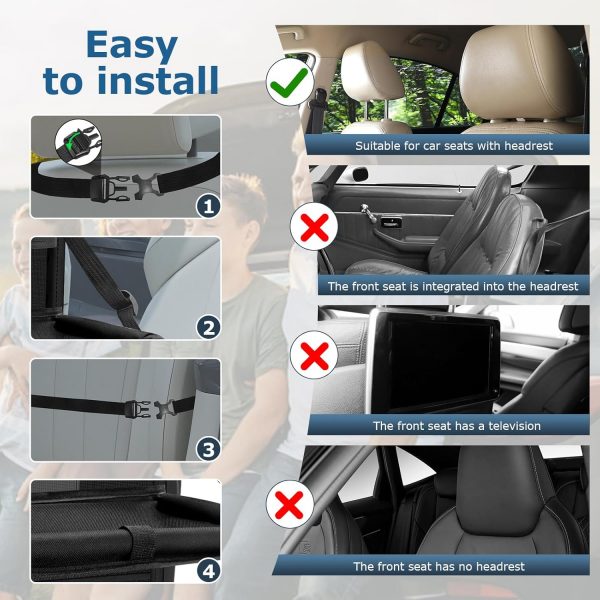 Easy to install

1

2

3

4

Suitable for car seats with headrest

The front seat is integrated into the headrest

The front seat has a television

The front seat has no headrest