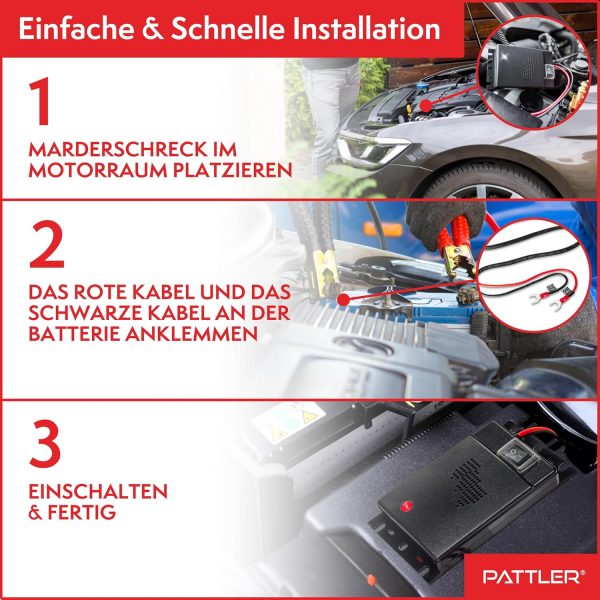 Einfache & Schnelle Installation

1

MARDERSCHRECK IM MOTORRAUM PLATZIEREN

2

DAS ROTE KABEL UND DAS SCHWARZE KABEL AN DER BATTERIE ANKLEMMEN

3

EINSCHALTEN & FERTIG

PATTLER®