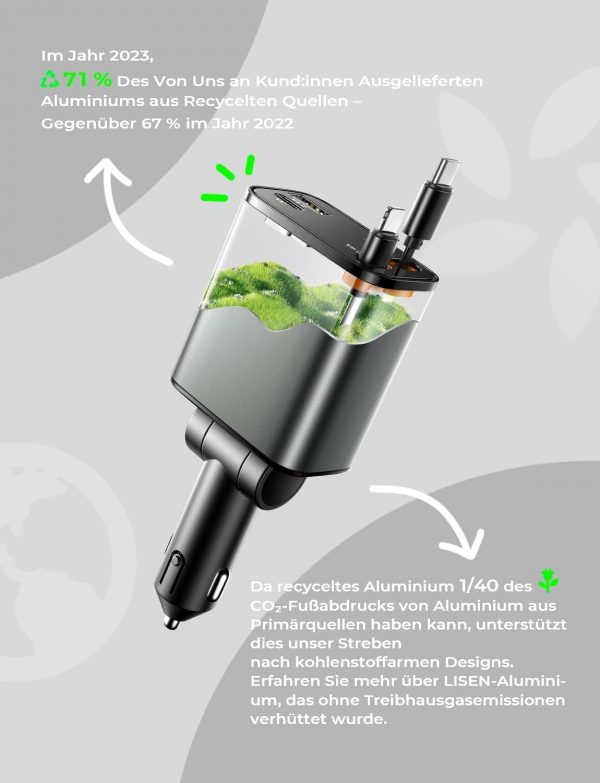 Im Jahr 2023,

71 % Des Von Uns an Kund:innen Ausgelieferten Aluminiums aus Recycelten Quellen – Gegenüber 67 % im Jahr 2022

Da recyceltes Aluminium 1/40 des $CO_2$-Fußabdrucks von Aluminium aus Primärquellen haben kann, unterstützt dies unser Streben nach kohlenstoffarmen Designs. Erfahren Sie mehr über LISEN-Aluminium, das ohne Treibhausgasemissionen verhüttet wurde.