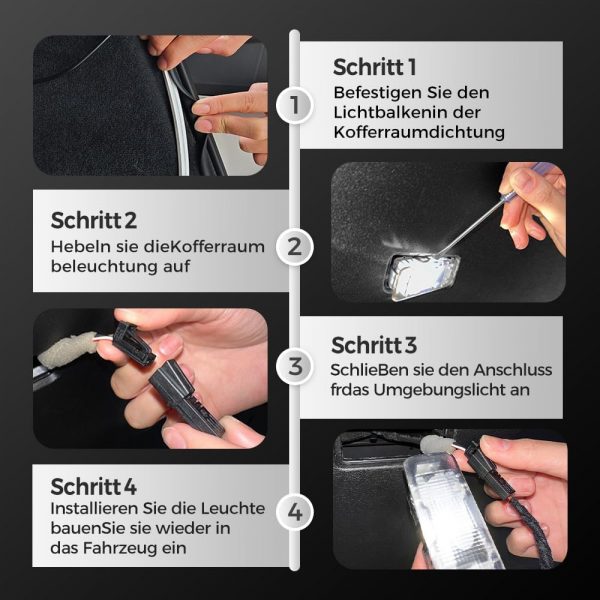 1

Schritt 1
Befestigen Sie den Lichtbalkenin der Kofferraumdichtung

Schritt 2
Hebeln sie dieKofferraum beleuchtung auf

2

3

Schritt 3
SchlieBen sie den Anschluss frdas Umgebungslicht an

Schritt 4
Installieren Sie die Leuchte bauenSie sie wieder in das Fahrzeug ein

4