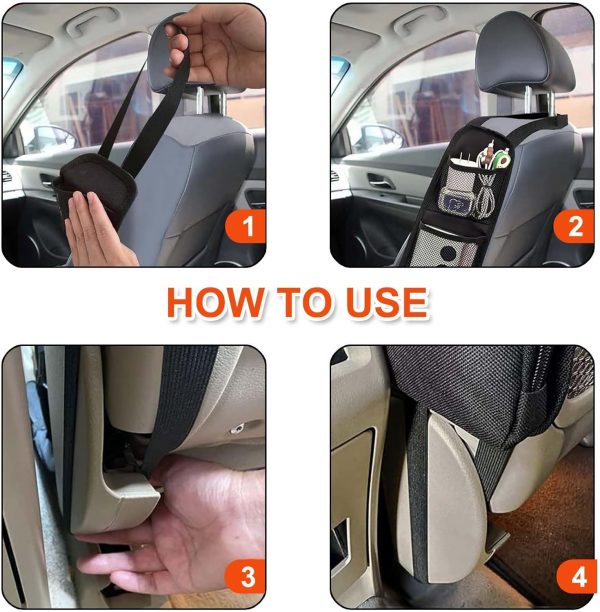 1

2

HOW TO USE

3

4