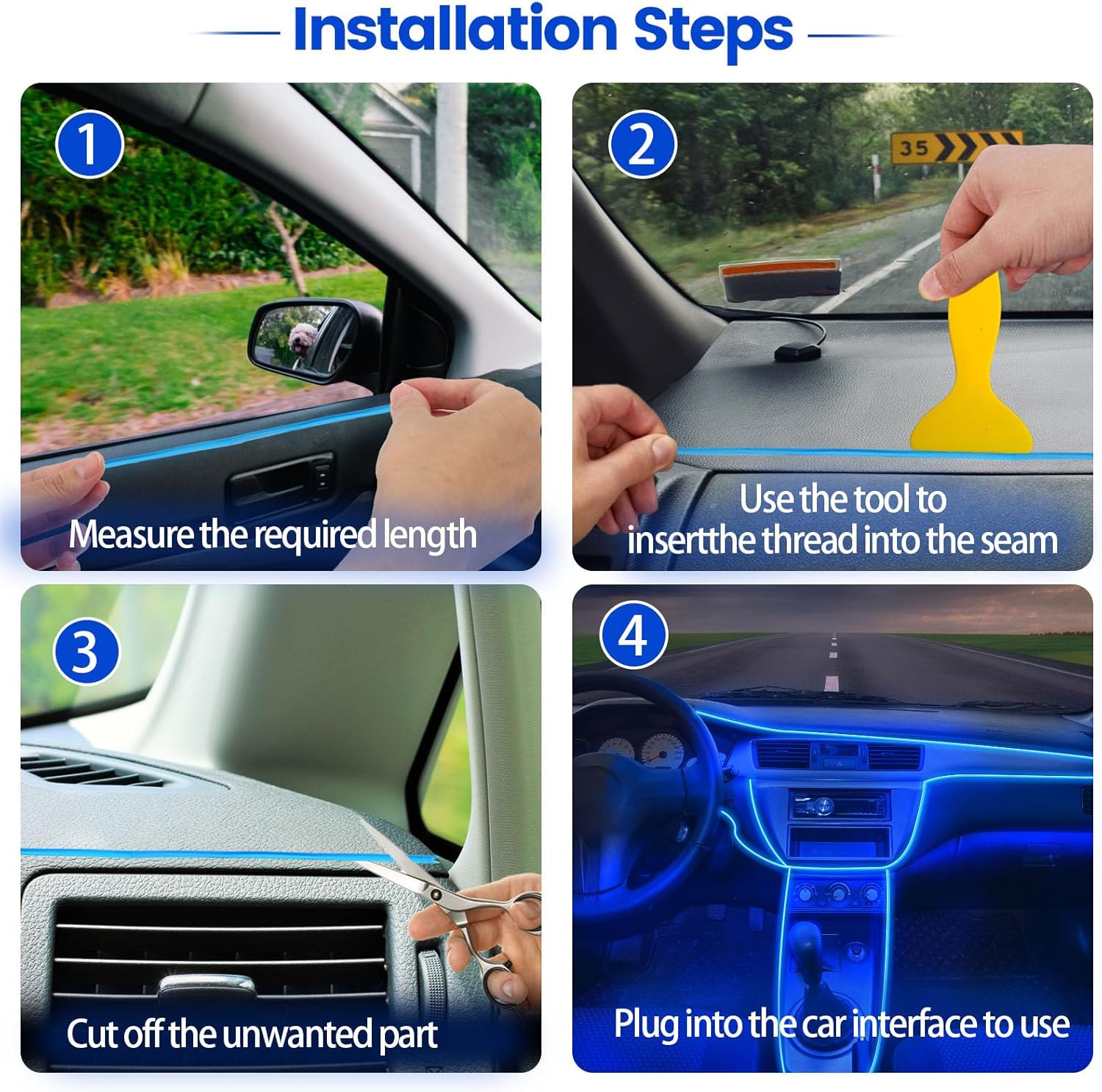 Installation Steps

1

Measure the required length

2

35

Use the tool to insertthe thread into the seam

3

Cut off the unwanted part

4

Plug into the car interface to use